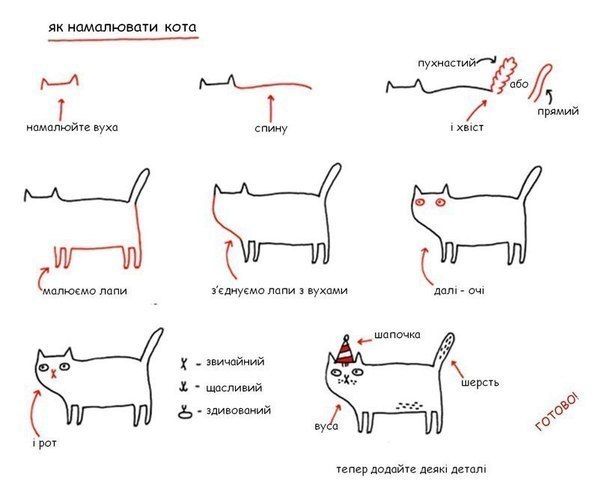 як намалювати кота

намалюйте вуха

спину

пухнастий

або

прямий

і хвіст

малюємо лапи

з'єднуємо лапи з вухами

далі - очі

і рот

- звичайний

- щасливий

- здивований

шапочка

шерсть

вуса

ГОТОВО!

тепер додайте деякі деталі